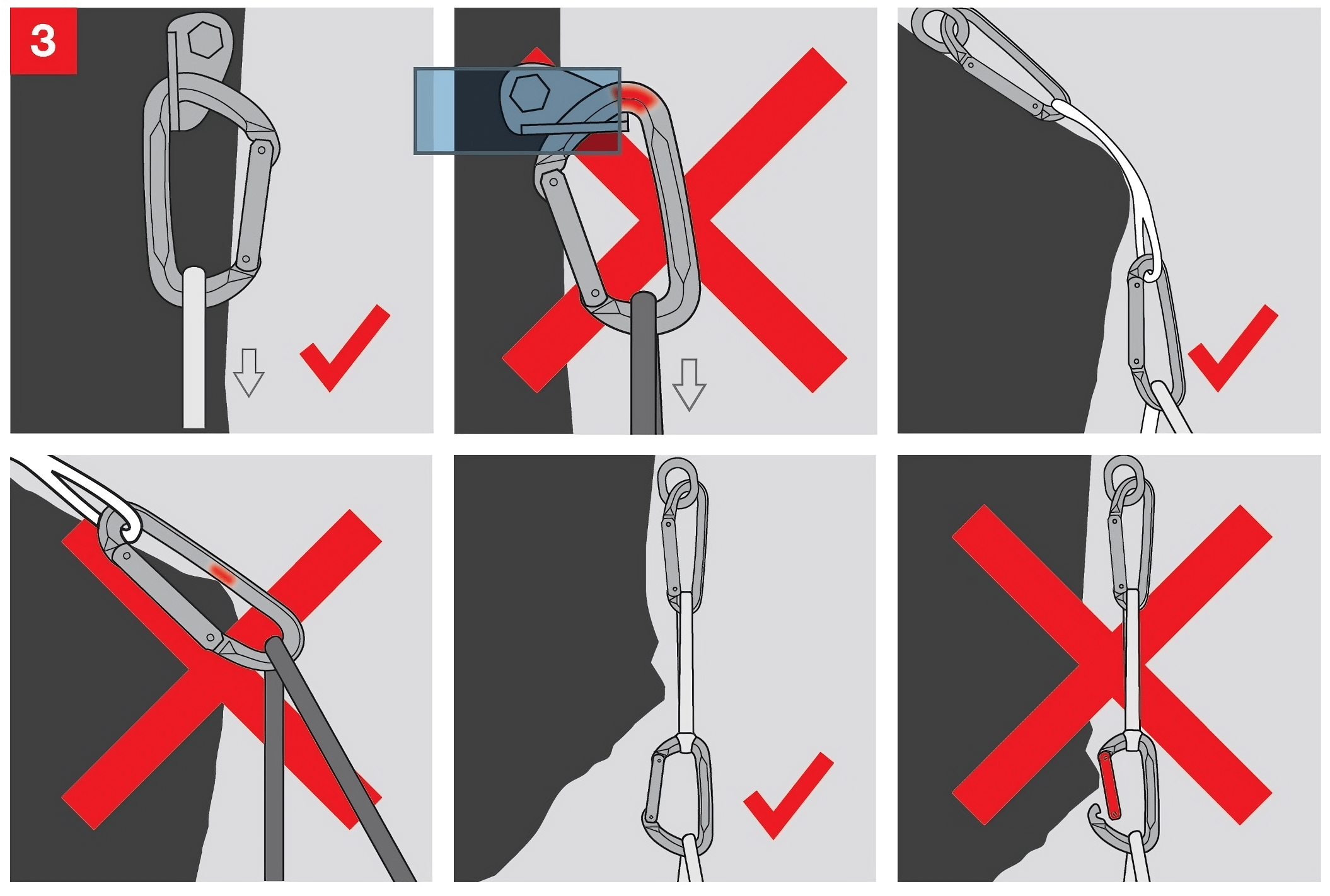 3